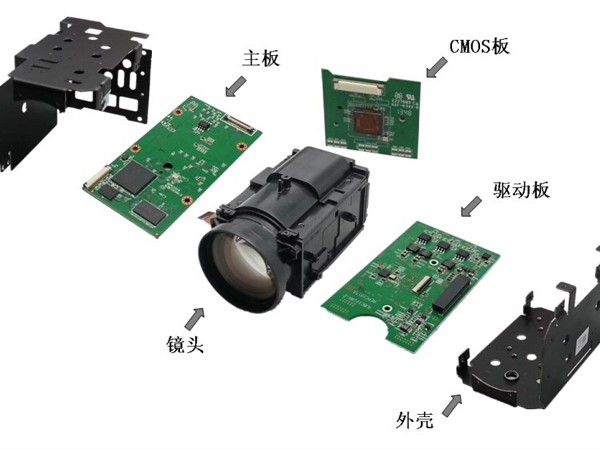 主板

CMOS板

驱动板

镜头

外壳